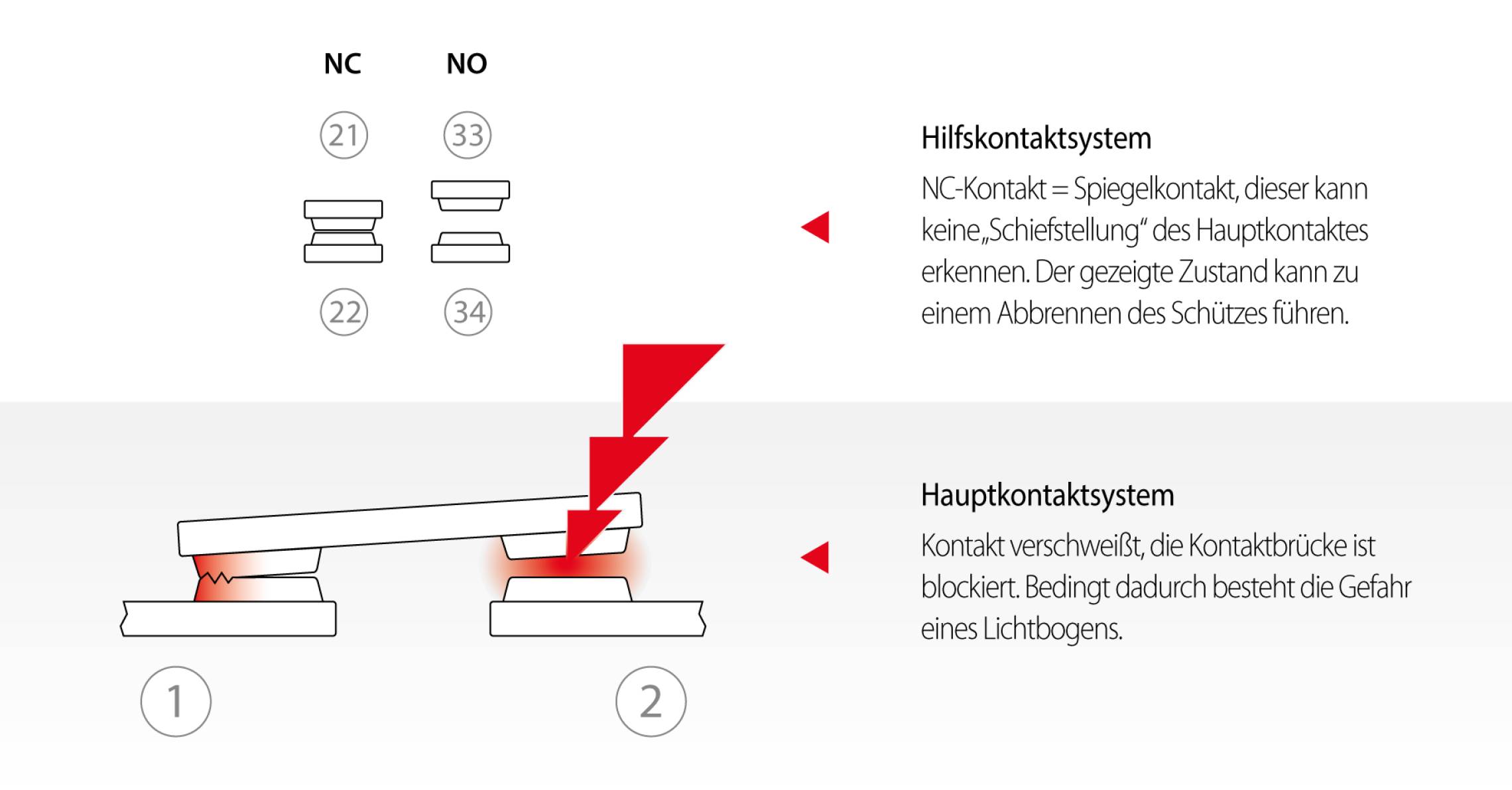 NC NO

21 33

22 34

Hilfskontaktsystem

NC-Kontakt = Spiegelkontakt, dieser kann keine „Schiefstellung“ des Hauptkontaktes erkennen. Der gezeigte Zustand kann zu einem Abbrennen des Schützes führen.

Hauptkontaktsystem

Kontakt verschweißt, die Kontaktbrücke ist blockiert. Bedingt dadurch besteht die Gefahr eines Lichtbogens.

1

2